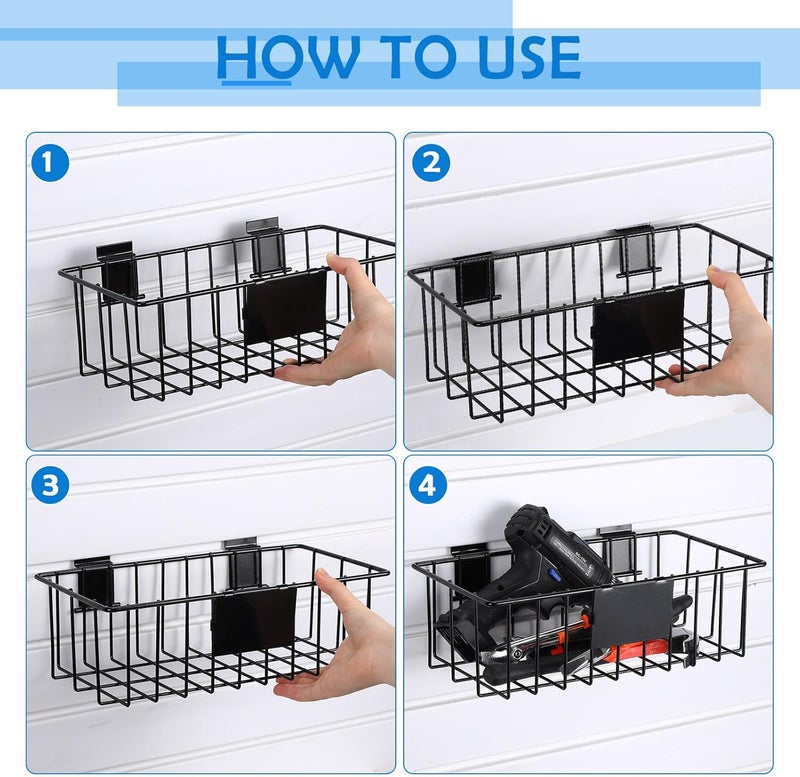 HOW TO USE

1

2

3

4